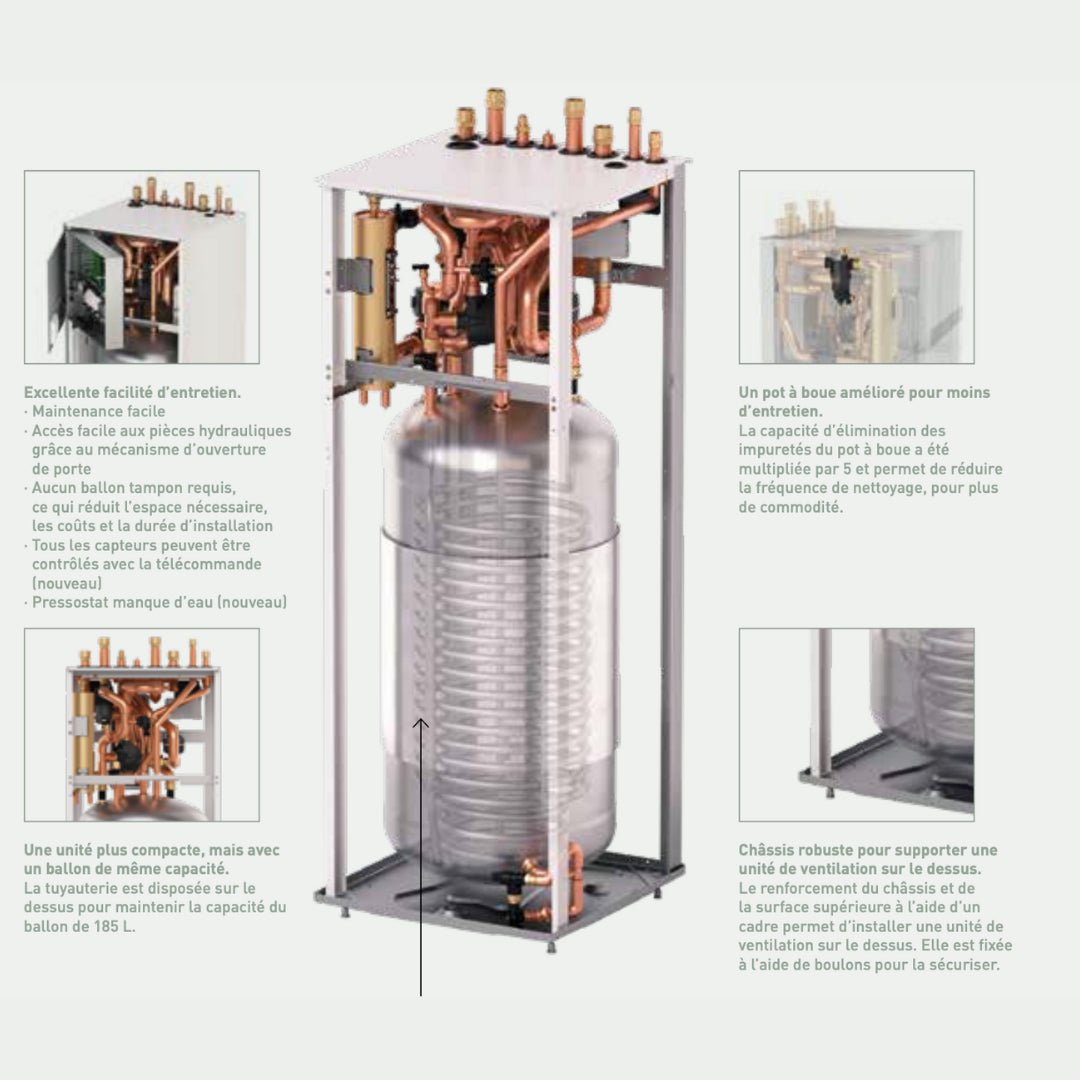 Excellente facilité d'entretien.
· Maintenance facile
· Accès facile aux pièces hydrauliques grâce au mécanisme d'ouverture de porte
· Aucun ballon tampon requis, ce qui réduit l'espace nécessaire, les coûts et la durée d'installation
· Tous les capteurs peuvent être contrôlés avec la télécommande (nouveau)
· Pressostat manque d'eau (nouveau)

Une unité plus compacte, mais avec un ballon de même capacité.
La tuyauterie est disposée sur le dessus pour maintenir la capacité du ballon de 185 L.

Un pot à boue amélioré pour moins d'entretien.
La capacité d'élimination des impuretés du pot à boue a été multipliée par 5 et permet de réduire la fréquence de nettoyage, pour plus de commodité.

Châssis robuste pour supporter une unité de ventilation sur le dessus.
Le renforcement du châssis et de la surface supérieure à l'aide d'un cadre permet d'installer une unité de ventilation sur le dessus. Elle est fixée à l'aide de boulons pour la sécuriser.