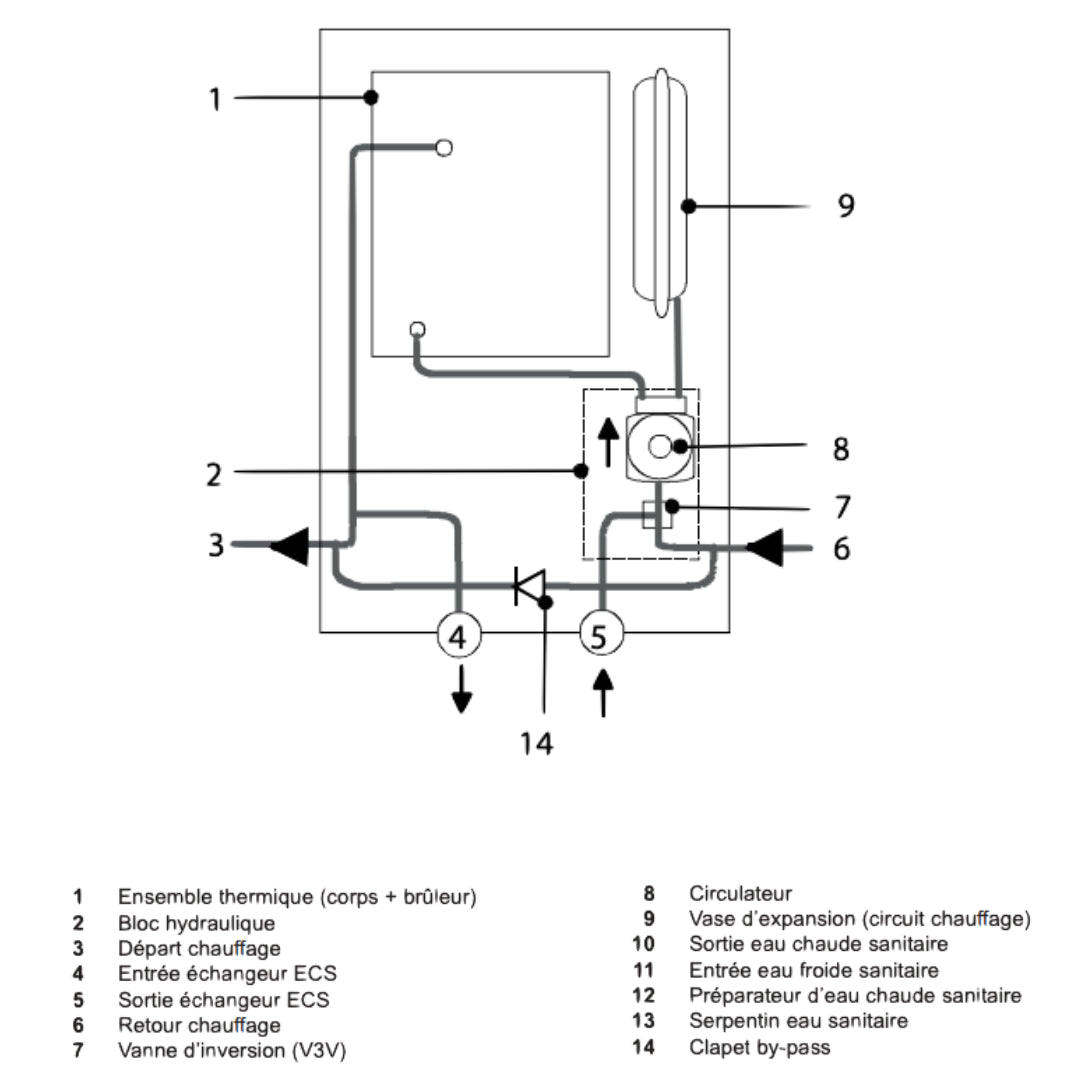 1
9
8
2
7
3
6
4
5
14

1 Ensemble thermique (corps + brûleur)
2 Bloc hydraulique
3 Départ chauffage
4 Entrée échangeur ECS
5 Sortie échangeur ECS
6 Retour chauffage
7 Vanne d'inversion (V3V)

8 Circulateur
9 Vase d'expansion (circuit chauffage)
10 Sortie eau chaude sanitaire
11 Entrée eau froide sanitaire
12 Préparateur d'eau chaude sanitaire
13 Serpentin eau sanitaire
14 Clapet by-pass