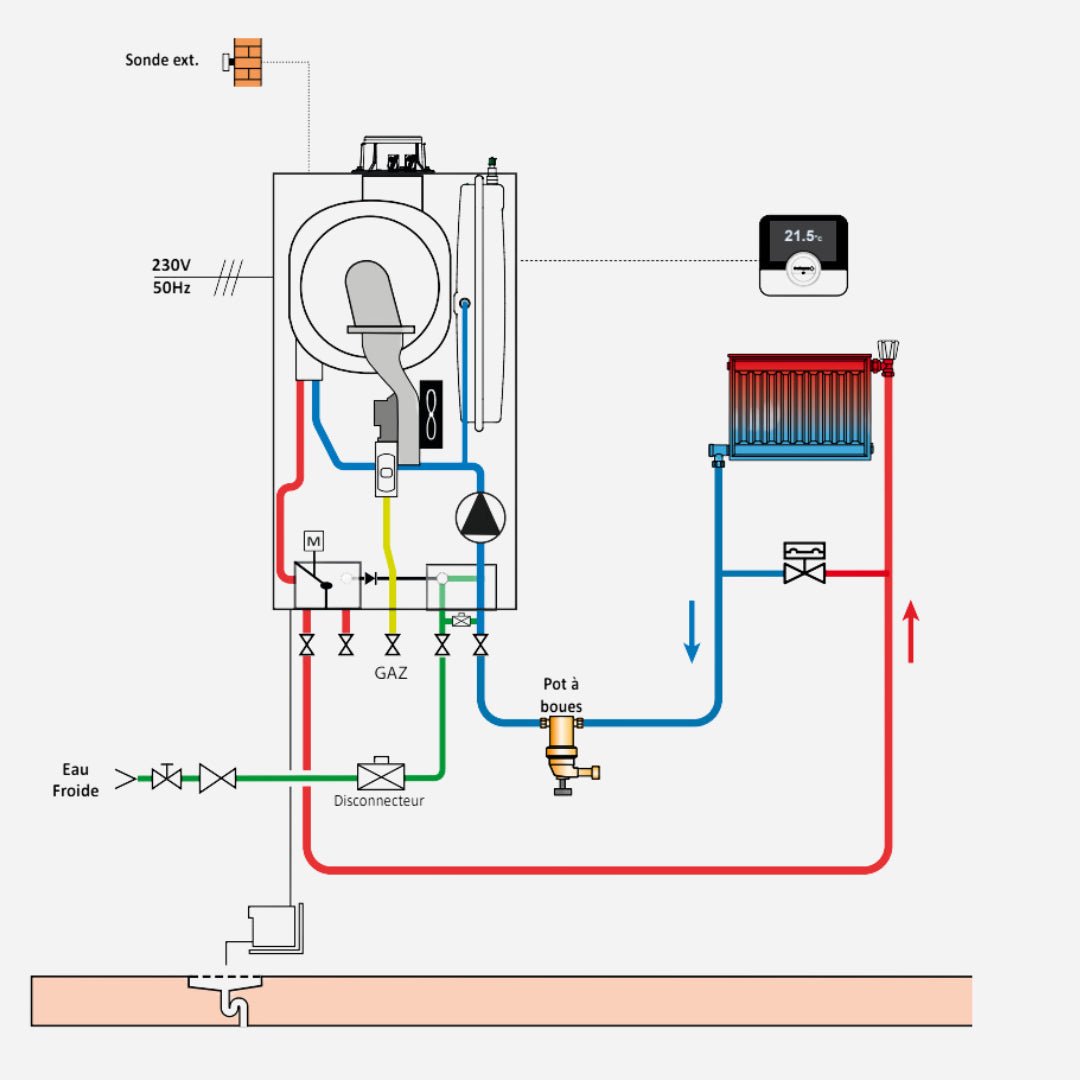 Sonde ext.

230V
50Hz

21.5°C

M

GAZ

Pot à boues

Eau Froide

Disconnecteur