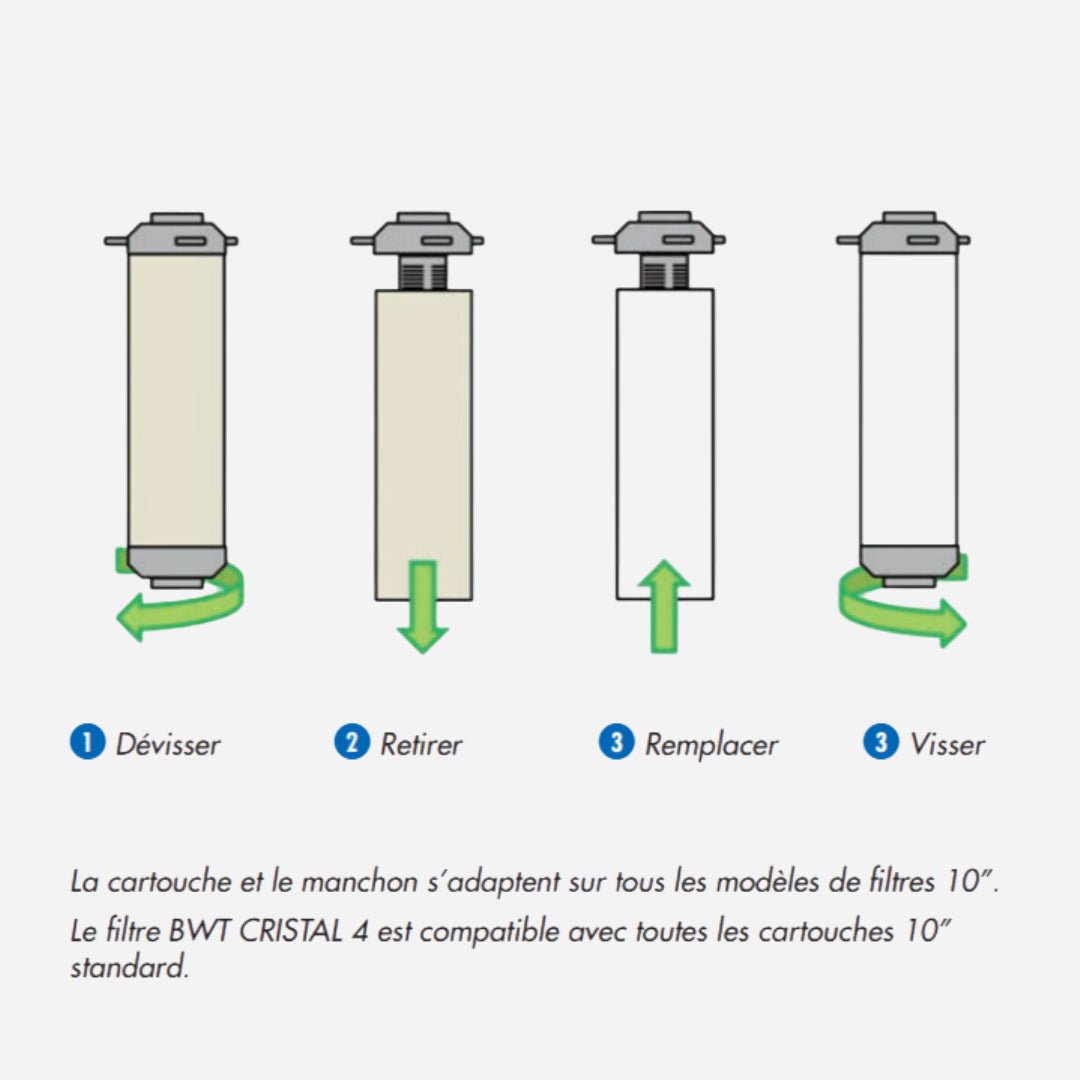 1 Dévisser

2 Retirer

3 Remplacer

3 Visser

La cartouche et le manchon s'adaptent sur tous les modèles de filtres 10".

Le filtre BWT CRISTAL 4 est compatible avec toutes les cartouches 10" standard.