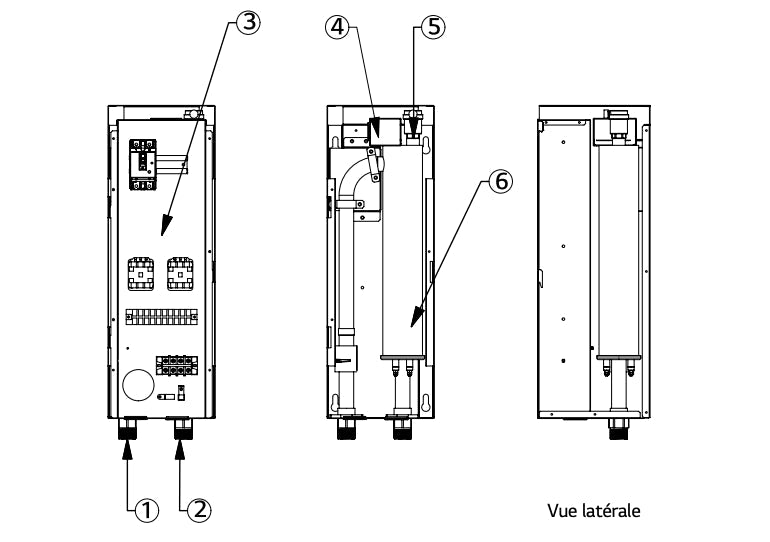 3
4
5
6
1
2
Vue latérale