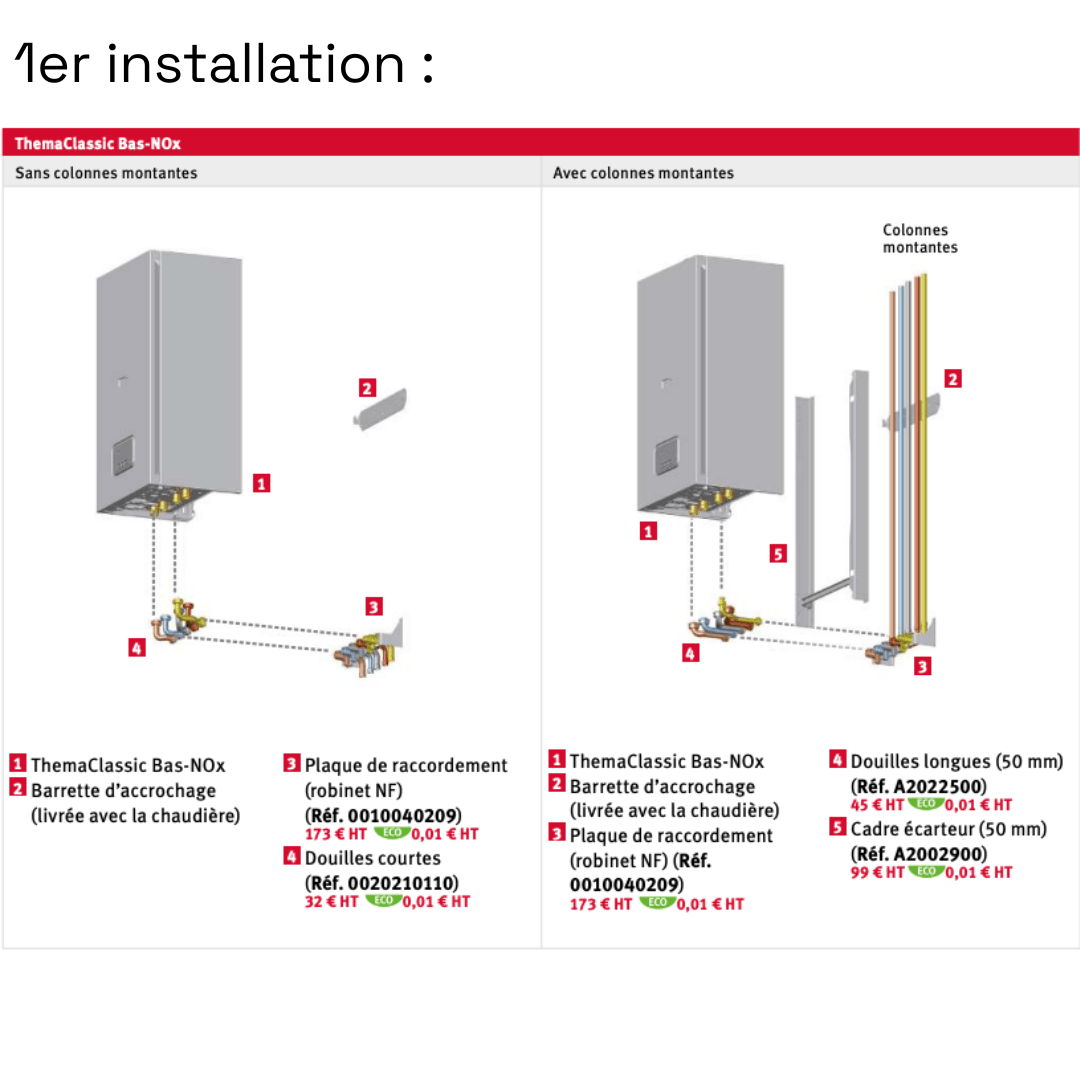 1er installation :

ThemaClassic Bas-NOx

Sans colonnes montantes

2

1

3

4

1 ThemaClassic Bas-NOx
2 Barrette d'accrochage (livrée avec la chaudière)

3 Plaque de raccordement (robinet NF) (Réf. 0010040209)
173 € HT ECO 0,01 € HT
4 Douilles courtes (Réf. 0020210110)
32 € HT ECO 0,01 € HT

Avec colonnes montantes

Colonnes montantes

2

1

5

4

3

1 ThemaClassic Bas-NOx
2 Barrette d'accrochage (livrée avec la chaudière)
3 Plaque de raccordement (robinet NF) (Réf. 0010040209)
173 € HT ECO 0,01 € HT

4 Douilles longues (50 mm) (Réf. A2022500)
45 € HT ECO 0,01 € HT
5 Cadre écarteur (50 mm) (Réf. A2002900)
99 € HT ECO 0,01 € HT