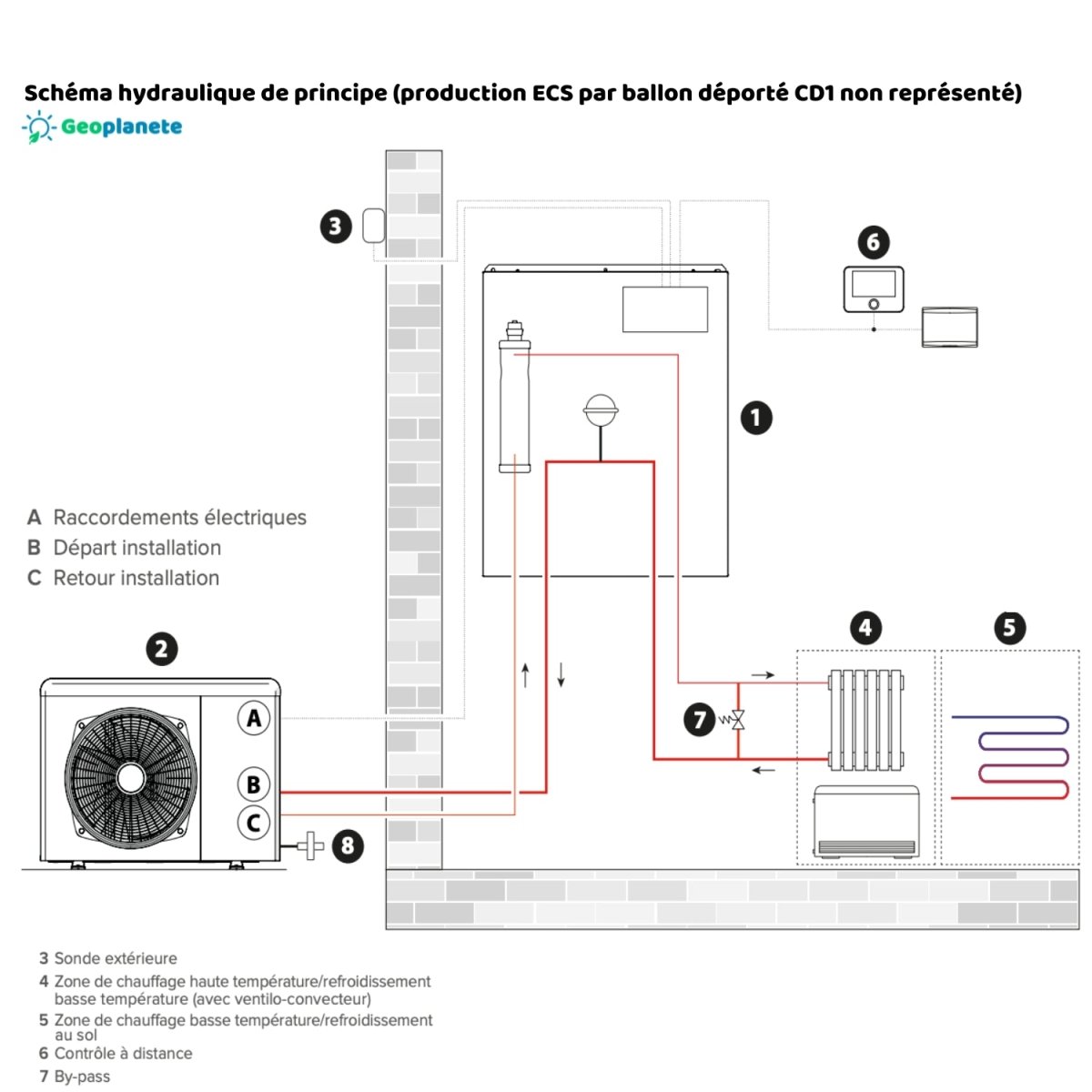 Schéma hydraulique de principe (production ECS par ballon déporté CD1 non représenté)

Geoplanete

3

6

1

A Raccordements électriques
B Départ installation
C Retour installation

2

4

5

A

B

C

7

8

3 Sonde extérieure
4 Zone de chauffage haute température/refroidissement basse température (avec ventilo-convecteur)
5 Zone de chauffage basse température/refroidissement au sol
6 Contrôle à distance
7 By-pass