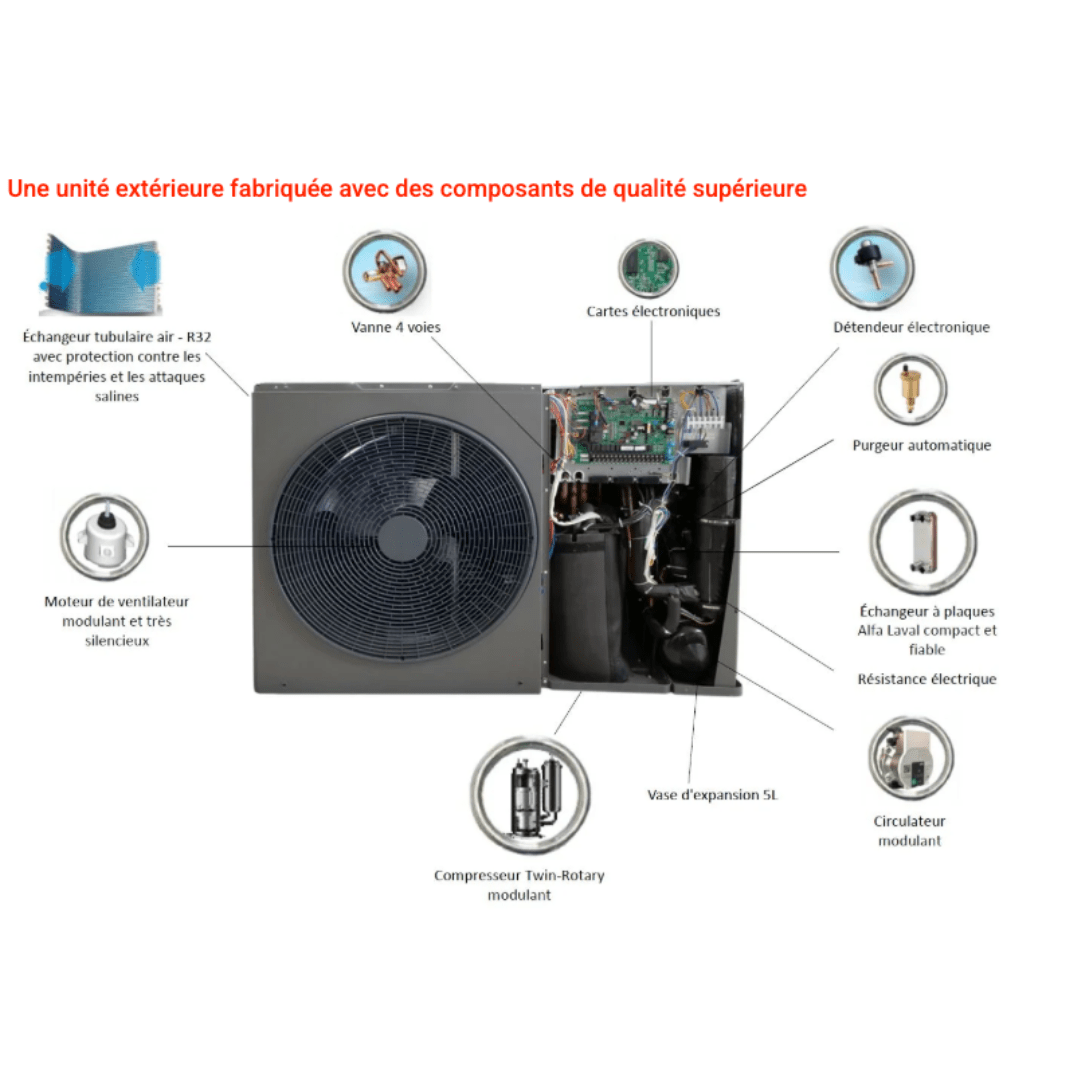 Une unité extérieure fabriquée avec des composants de qualité supérieure

Échangeur tubulaire air - R32 avec protection contre les intempéries et les attaques salines

Vanne 4 voies

Cartes électroniques

Détendeur électronique

Purgeur automatique

Moteur de ventilateur modulant et très silencieux

Échangeur à plaques Alfa Laval compact et fiable

Résistance électrique

Vase d'expansion 5L

Circulateur modulant

Compresseur Twin-Rotary modulant