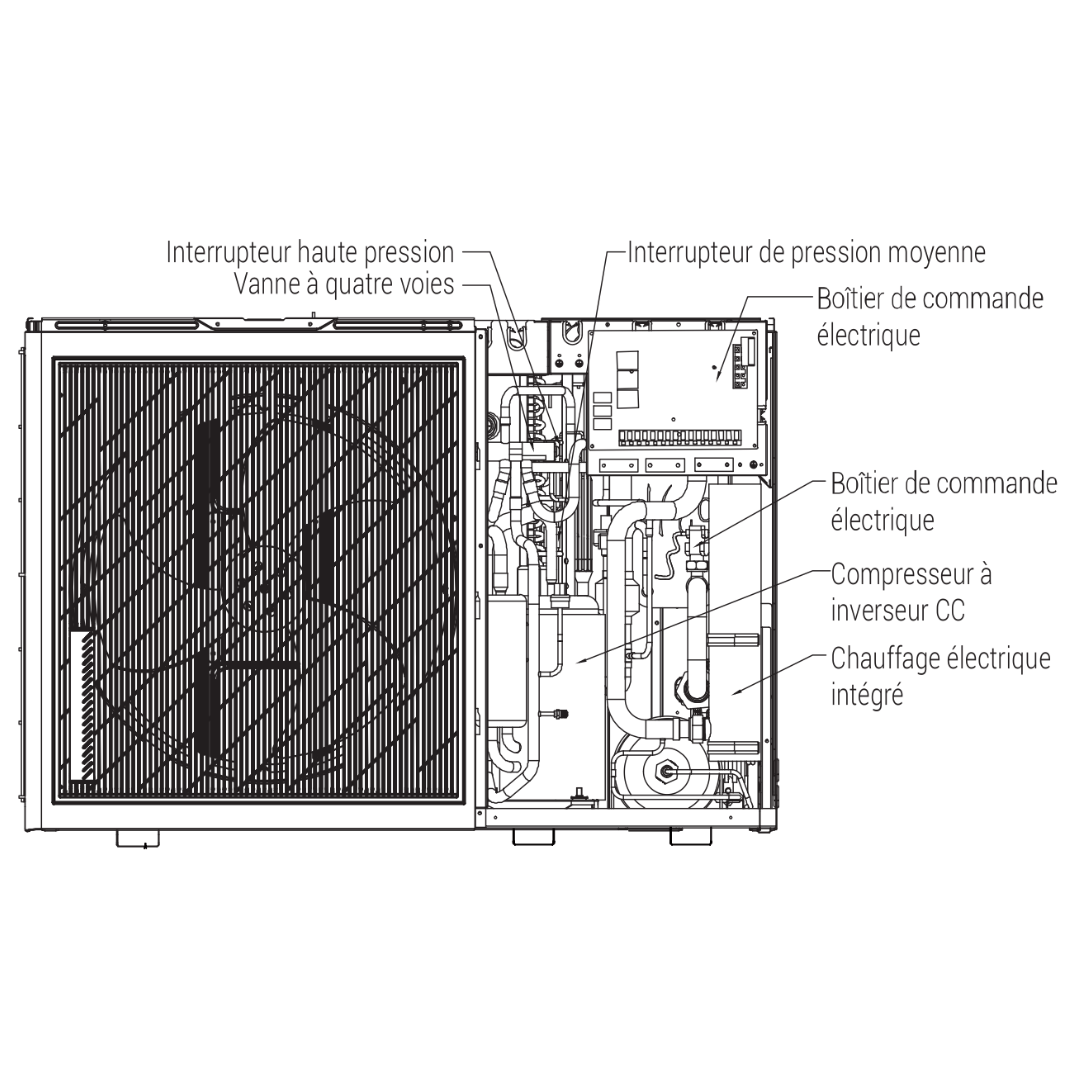 Interrupteur haute pression
Vanne à quatre voies
Interrupteur de pression moyenne
Boîtier de commande électrique
Boîtier de commande électrique
Compresseur à inverseur CC
Chauffage électrique intégré