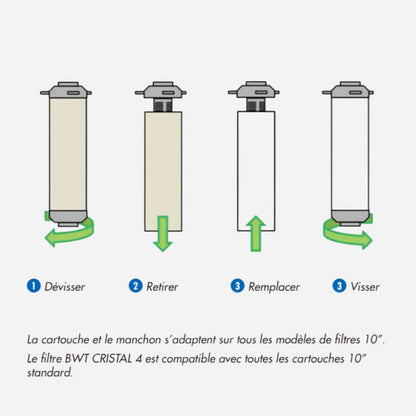 1 Dévisser

2 Retirer

3 Remplacer

3 Visser

La cartouche et le manchon s'adaptent sur tous les modèles de filtres 10".

Le filtre BWT CRISTAL 4 est compatible avec toutes les cartouches 10" standard.